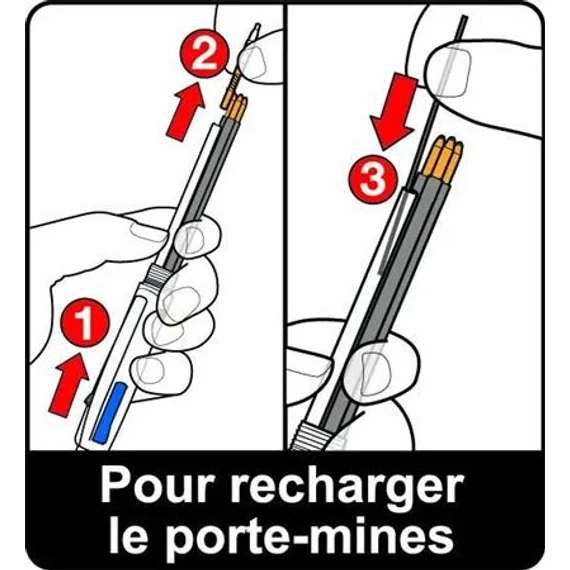 2

1

3

Pour recharger le porte-mines